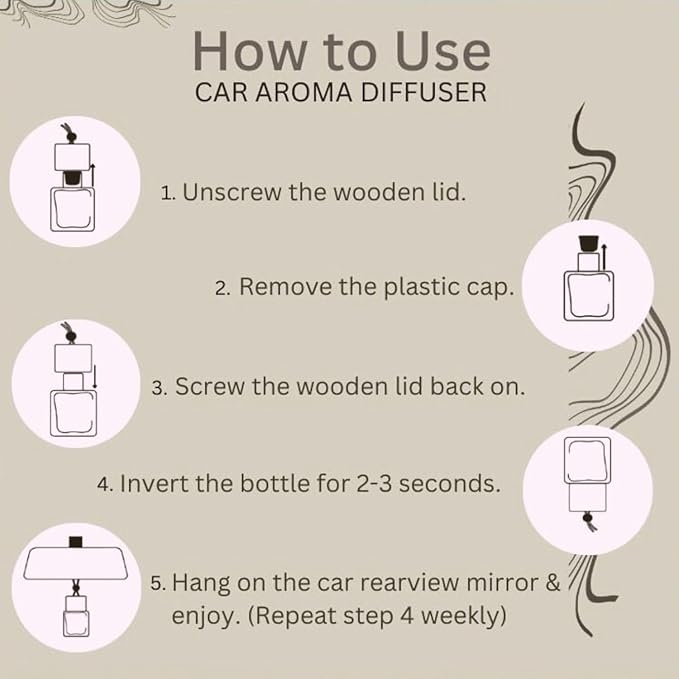 How to Use
CAR AROMA DIFFUSER

1. Unscrew the wooden lid.

2. Remove the plastic cap.

3. Screw the wooden lid back on.

4. Invert the bottle for 2-3 seconds.

5. Hang on the car rearview mirror & enjoy. (Repeat step 4 weekly)