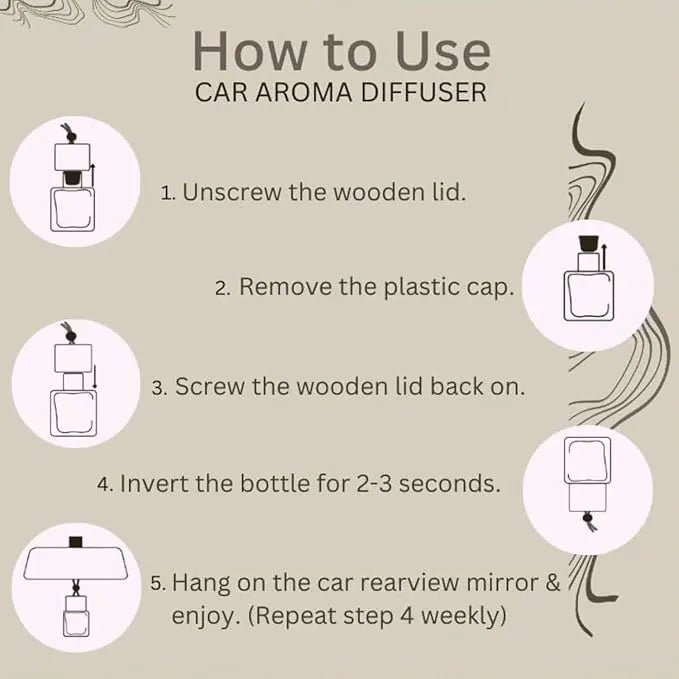 How to Use
CAR AROMA DIFFUSER

1. Unscrew the wooden lid.

2. Remove the plastic cap.

3. Screw the wooden lid back on.

4. Invert the bottle for 2-3 seconds.

5. Hang on the car rearview mirror & enjoy. (Repeat step 4 weekly)