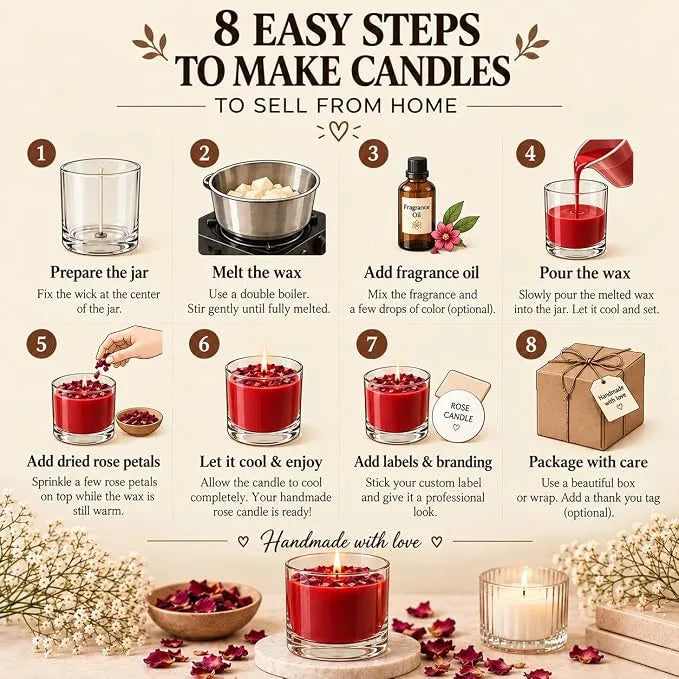 8 EASY STEPS TO MAKE CANDLES

TO SELL FROM HOME

1

Prepare the jar

Fix the wick at the center of the jar.

2

Melt the wax

Use a double boiler. Stir gently until fully melted.

3

Fragrance Oil

Add fragrance oil

Mix the fragrance and a few drops of color (optional).

4

Pour the wax

Slowly pour the melted wax into the jar. Let it cool and set.

5

Add dried rose petals

Sprinkle a few rose petals on top while the wax is still warm.

6

Let it cool & enjoy

Allow the candle to cool completely. Your handmade rose candle is ready!

7

ROSE CANDLE

Add labels & branding

Stick your custom label and give it a professional look.

8

Handmade with love

Package with care

Use a beautiful box or wrap. Add a thank you tag (optional).

Handmade with love